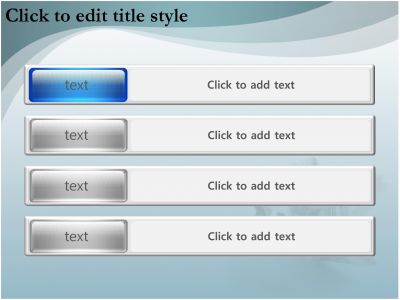 Click to edit title style

text

Click to add text

text

Click to add text

text

Click to add text

text

Click to add text